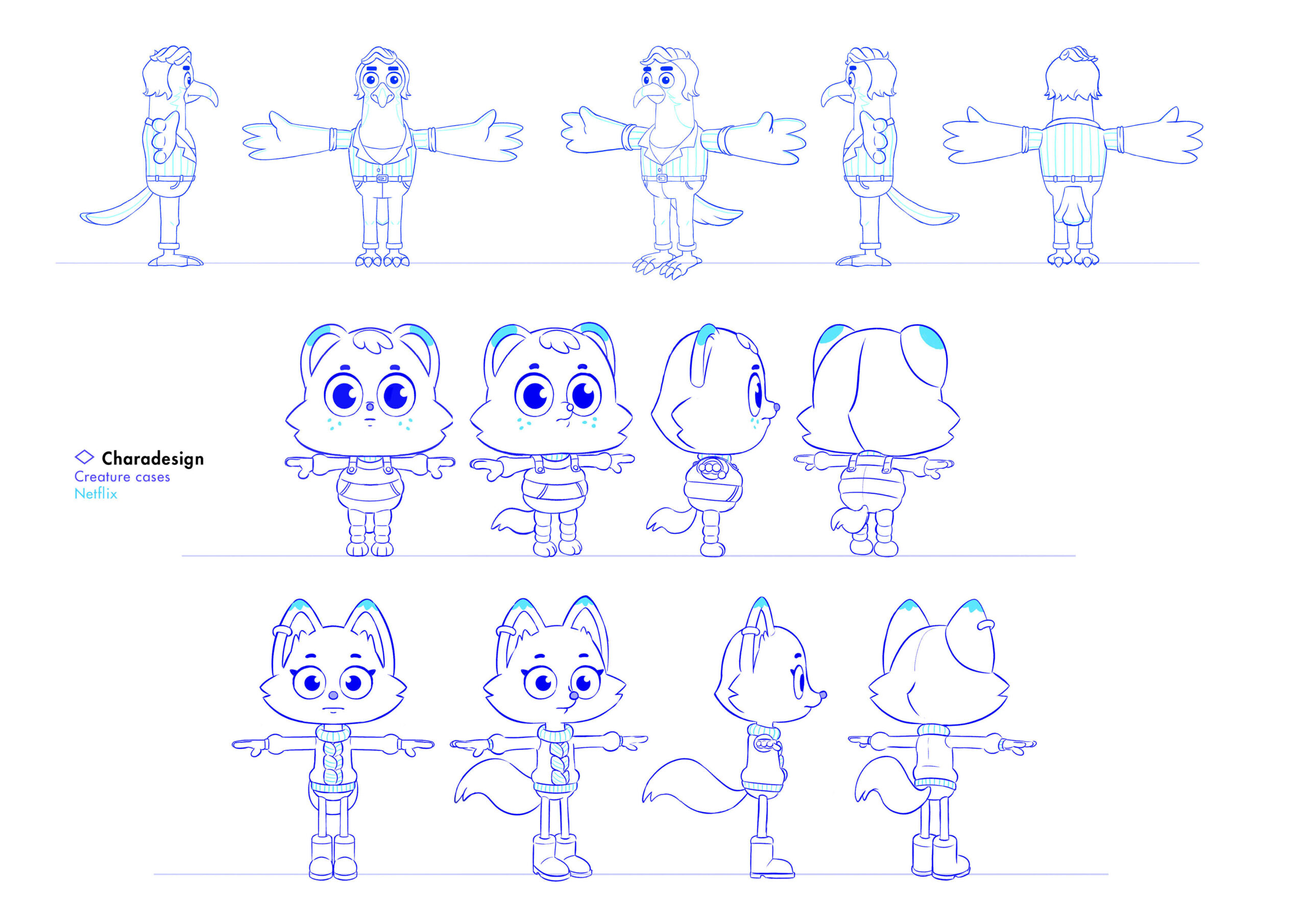 Charadesign
Creature cases
Netflix