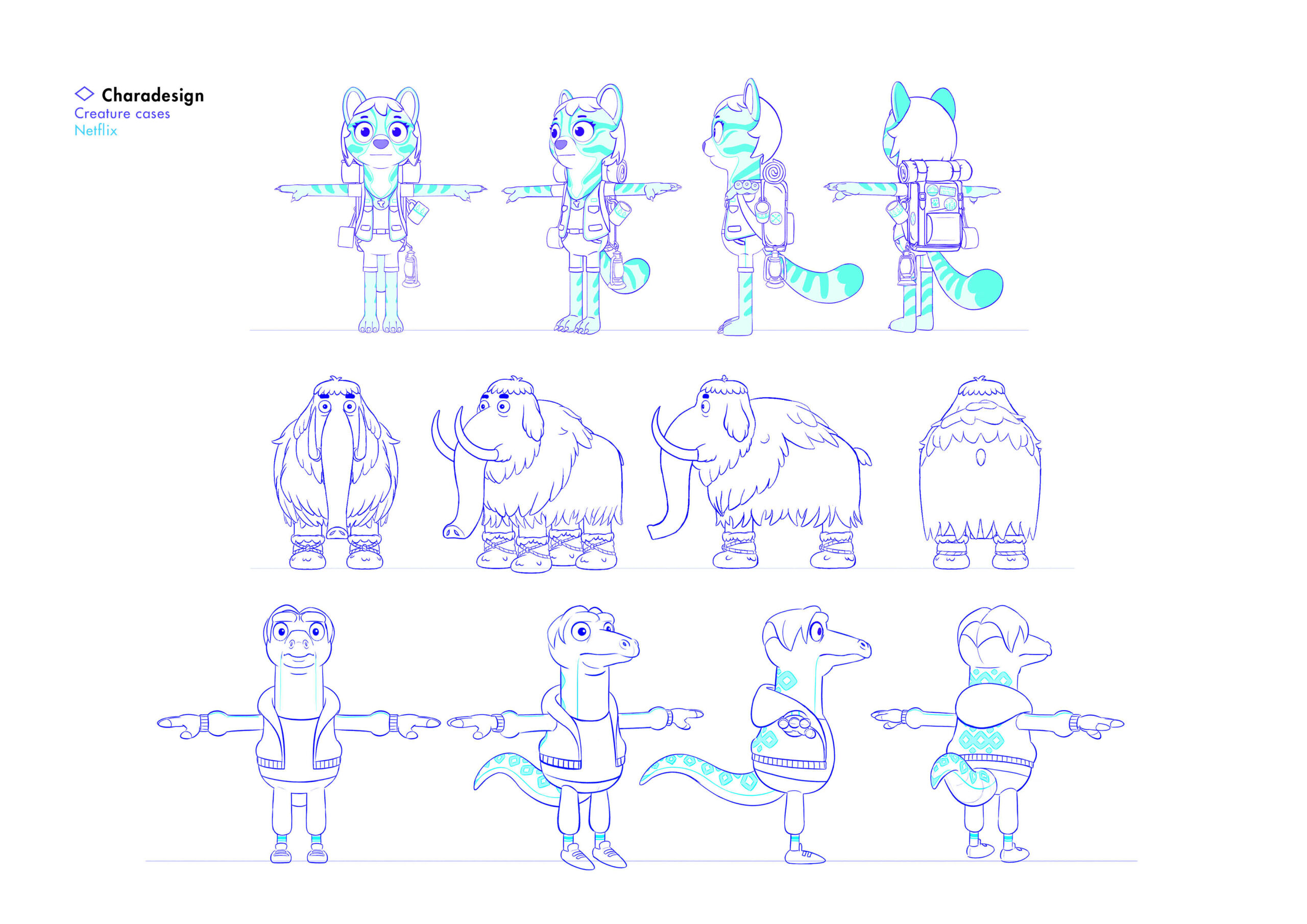 Charadesign
Creature cases
Netflix